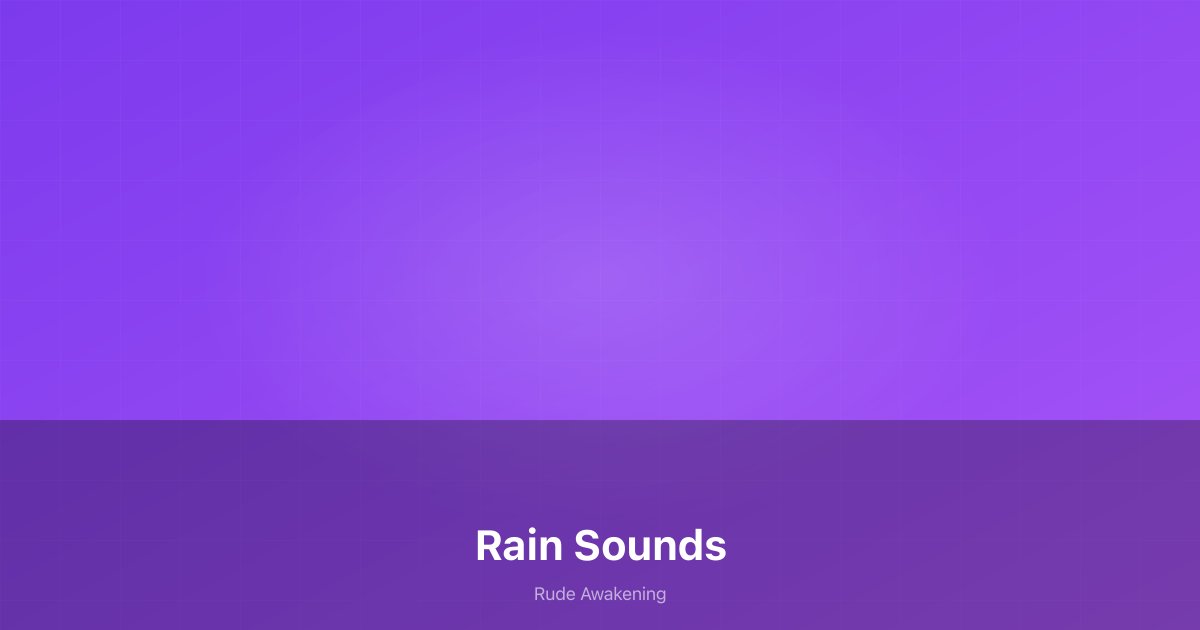 Rain Sounds

Rude Awakening